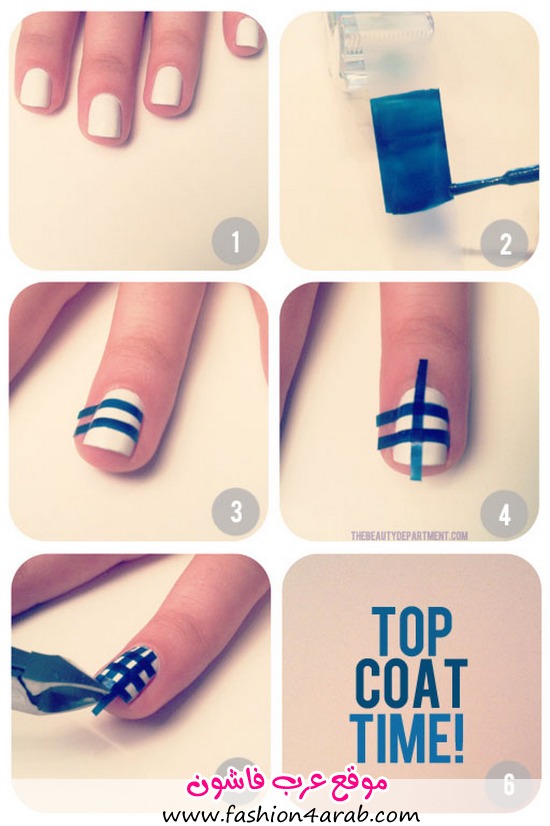 1

2

3

4

THEBEAUTYDEPARTMENT.COM

TOP COAT TIME!

6

موقع عرب فاشون
www.fashion4arab.com